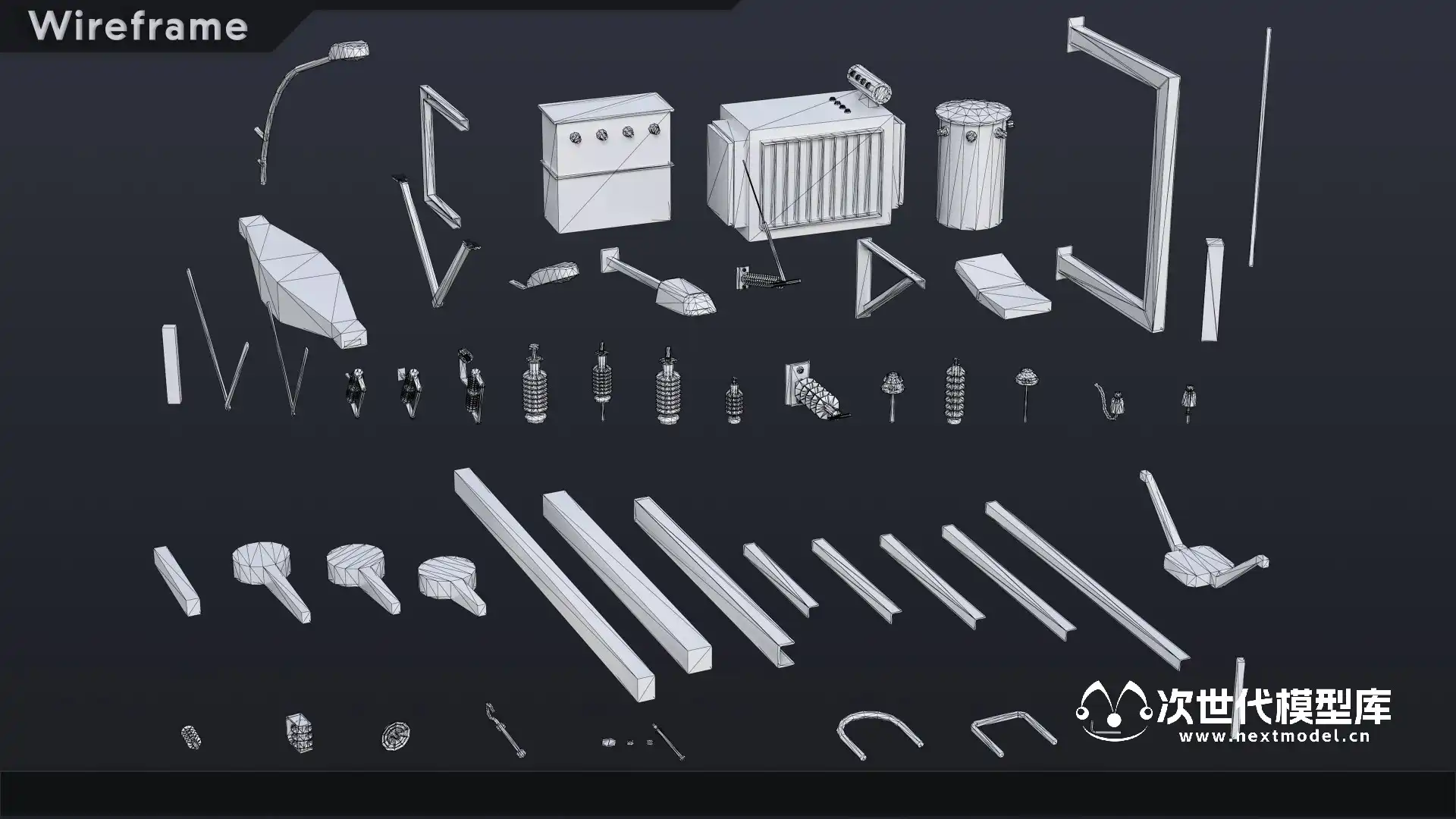 Wireframe

次世代模型库
www.nextmodel.cn