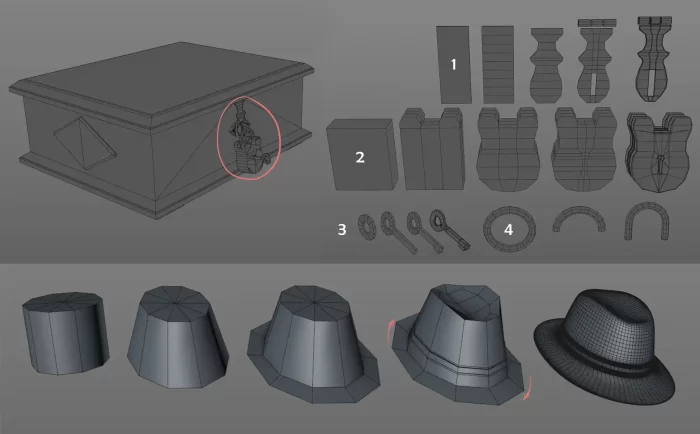 1

2

3

4